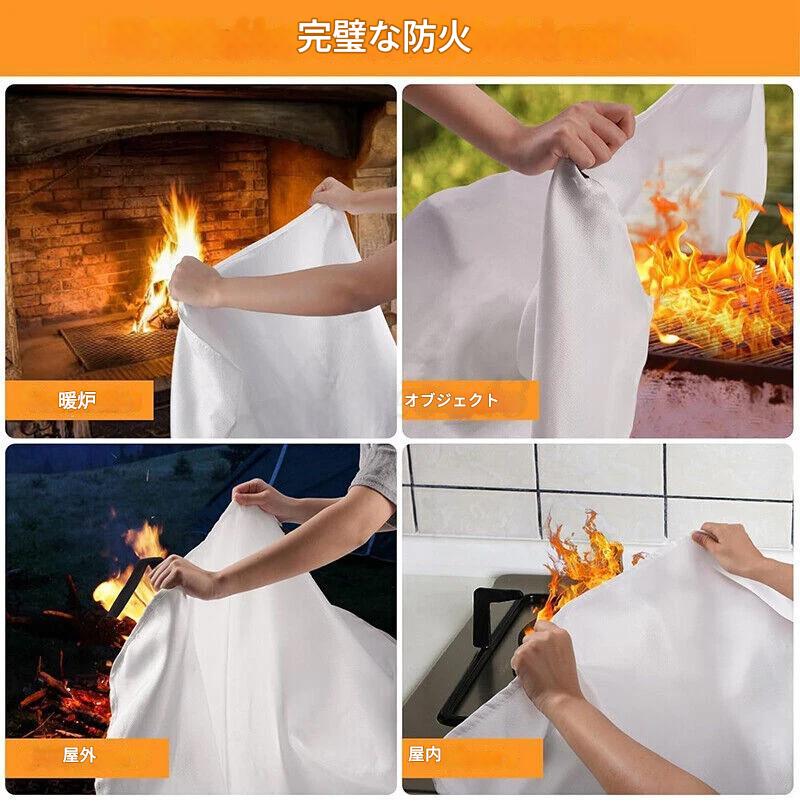 完璧な防火

暖炉

オブジェクト

屋外

屋内